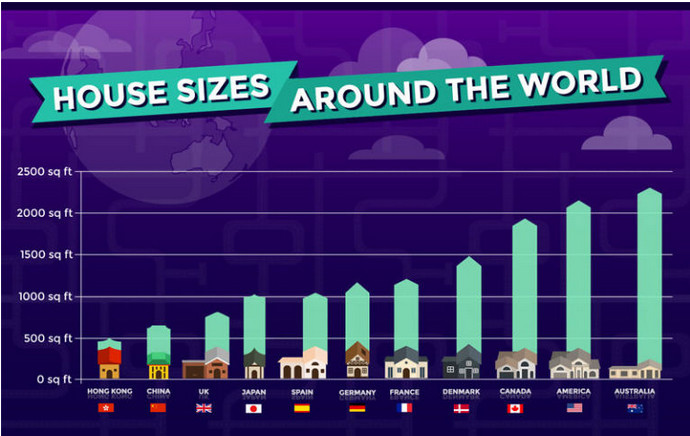 HOUSE SIZES AROUND THE WORLD

2500 sq ft
2000 sq ft
1500 sq ft
1000 sq ft
500 sq ft
0 sq ft

HONG KONG
CHINA
UK
JAPAN
SPAIN
GERMANY
FRANCE
DENMARK
CANADA
AMERICA
AUSTRALIA